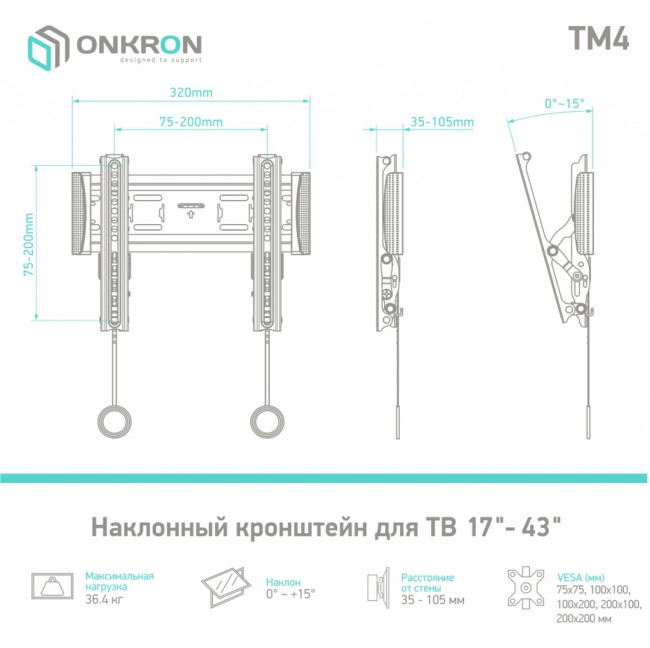 ONKRON
designed to support

TM4

320mm

75-200mm

75-200mm

35-105mm

0°~15°

Наклонный кронштейн для ТВ 17"- 43"

Максимальная нагрузка
36.4 кг

Наклон
0° ~ +15°

Расстояние от стены
35 - 105 мм

VESA (мм)
75x75, 100x100, 100x200, 200x100, 200x200 мм