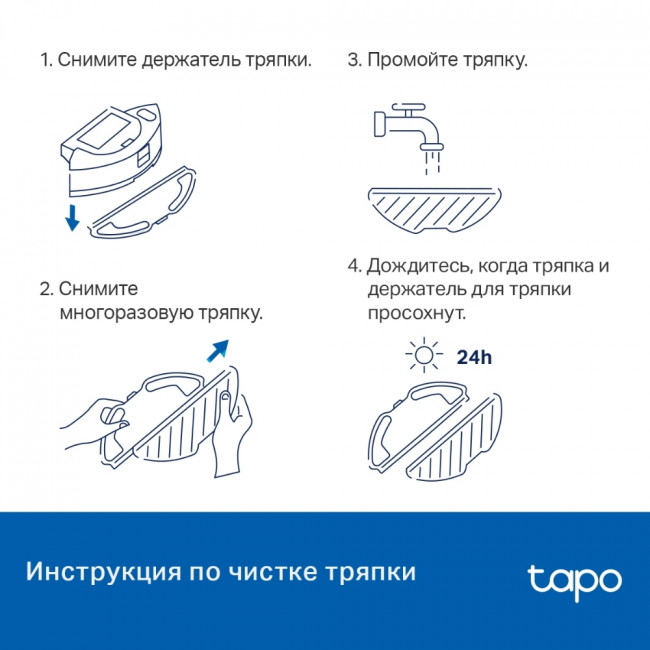 1. Снимите держатель тряпки.

2. Снимите многоразовую тряпку.

3. Промойте тряпку.

4. Дождитесь, когда тряпка и держатель для тряпки просохнут.

24h

Инструкция по чистке тряпки

tapo