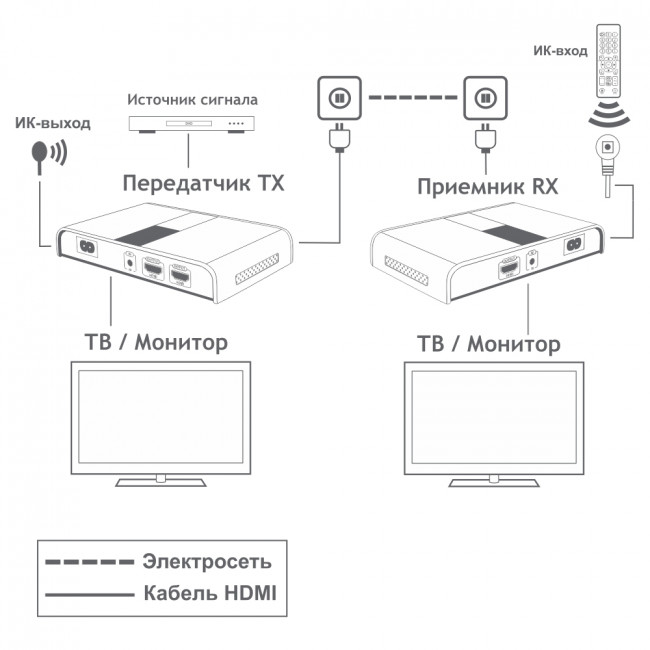 ИК-вход

Источник сигнала

ИК-выход

Передатчик TX

Приемник RX

ТВ / Монитор

ТВ / Монитор

Электросеть

Кабель HDMI