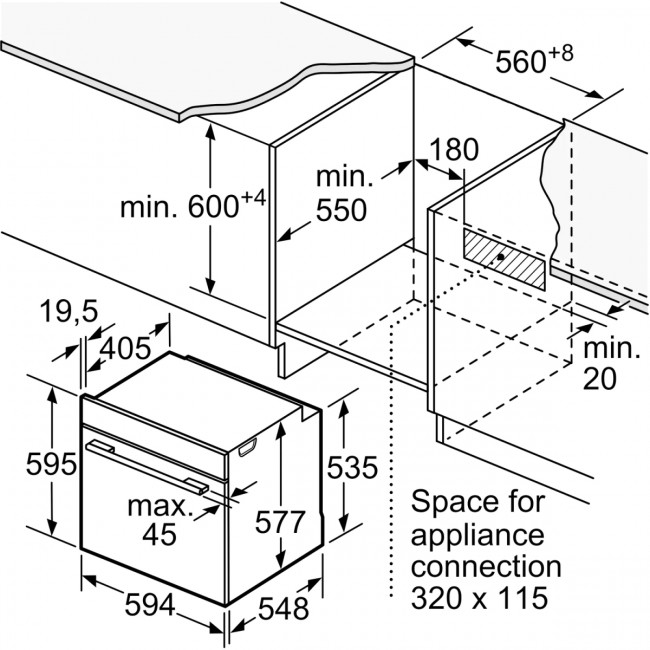 $560^{+8}$

180

min. 550

min. $600^{+4}$

19,5

405

min. 20

595

535

max. 45

577

594

548

Space for appliance connection 320 x 115