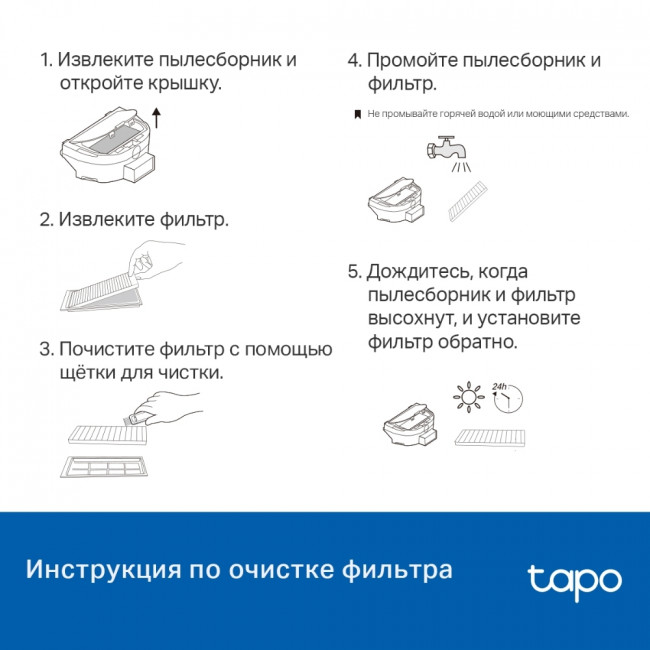 1. Извлеките пылесборник и откройте крышку.

2. Извлеките фильтр.

3. Почистите фильтр с помощью щётки для чистки.

4. Промойте пылесборник и фильтр.

Не промывайте горячей водой или моющими средствами.

5. Дождитесь, когда пылесборник и фильтр высохнут, и установите фильтр обратно.

24h

Инструкция по очистке фильтра

tapo