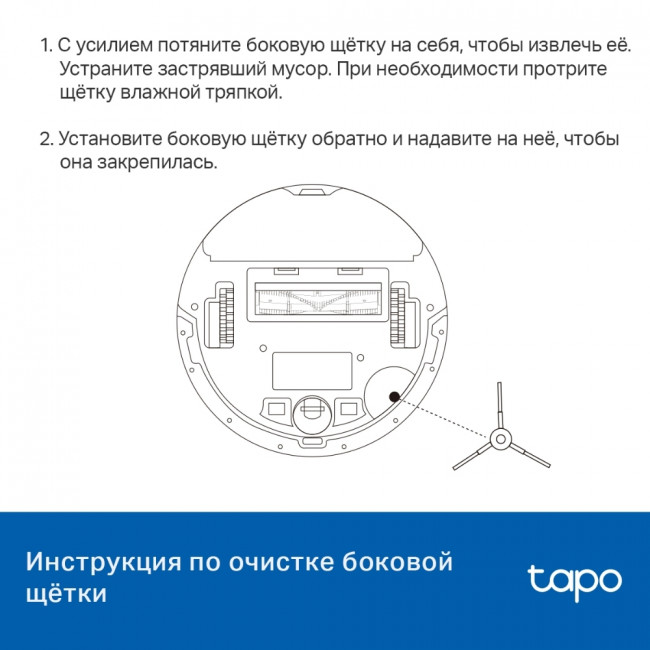 1. С усилием потяните боковую щётку на себя, чтобы извлечь её. Устраните застрявший мусор. При необходимости протрите щётку влажной тряпкой.

2. Установите боковую щётку обратно и надавите на неё, чтобы она закрепилась.

Инструкция по очистке боковой щётки

tapo